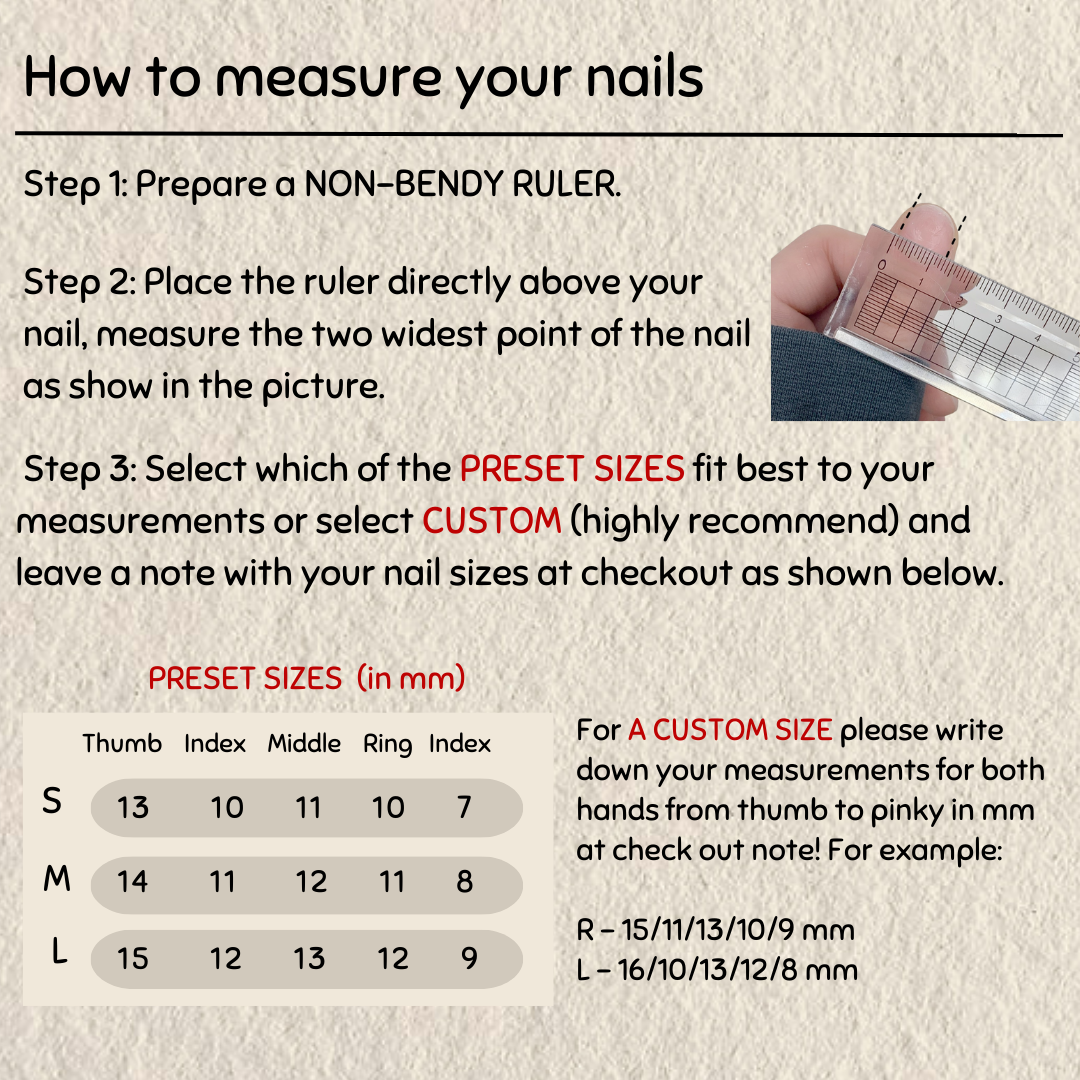 How to measure your nails

Step 1: Prepare a NON-BENDY RULER.

Step 2: Place the ruler directly above your nail, measure the two widest point of the nail as show in the picture.

0 1 2 3 4 5

Step 3: Select which of the PRESET SIZES fit best to your measurements or select CUSTOM (highly recommend) and leave a note with your nail sizes at checkout as shown below.

PRESET SIZES (in mm)

| | Thumb | Index | Middle | Ring | Index |
|---|---|---|---|---|---|
| S | 13 | 10 | 11 | 10 | 7 |
| M | 14 | 11 | 12 | 11 | 8 |
| L | 15 | 12 | 13 | 12 | 9 |

For A CUSTOM SIZE please write down your measurements for both hands from thumb to pinky in mm at check out note! For example:

R - 15/11/13/10/9 mm
L - 16/10/13/12/8 mm